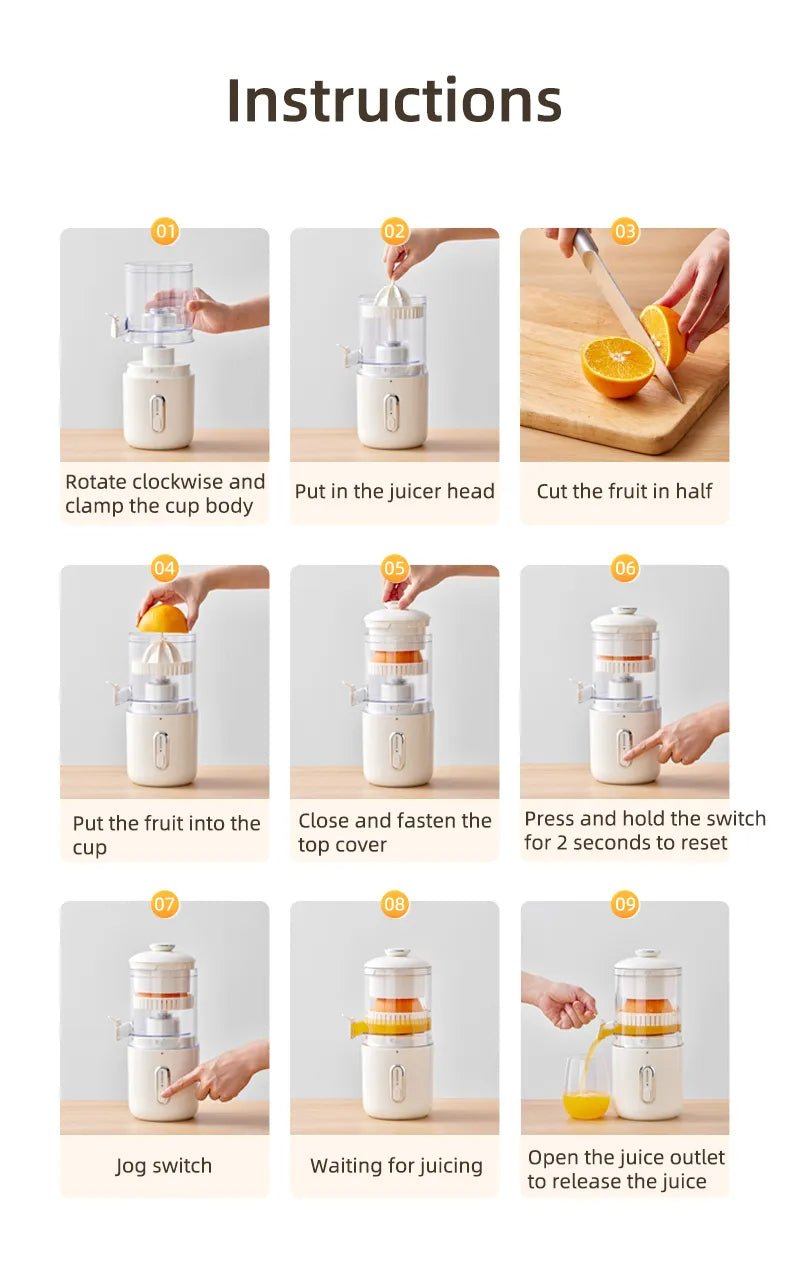 Instructions

01
Rotate clockwise and clamp the cup body

02
Put in the juicer head

03
Cut the fruit in half

04
Put the fruit into the cup

05
Close and fasten the top cover

06
Press and hold the switch for 2 seconds to reset

07
Jog switch

08
Waiting for juicing

09
Open the juice outlet to release the juice