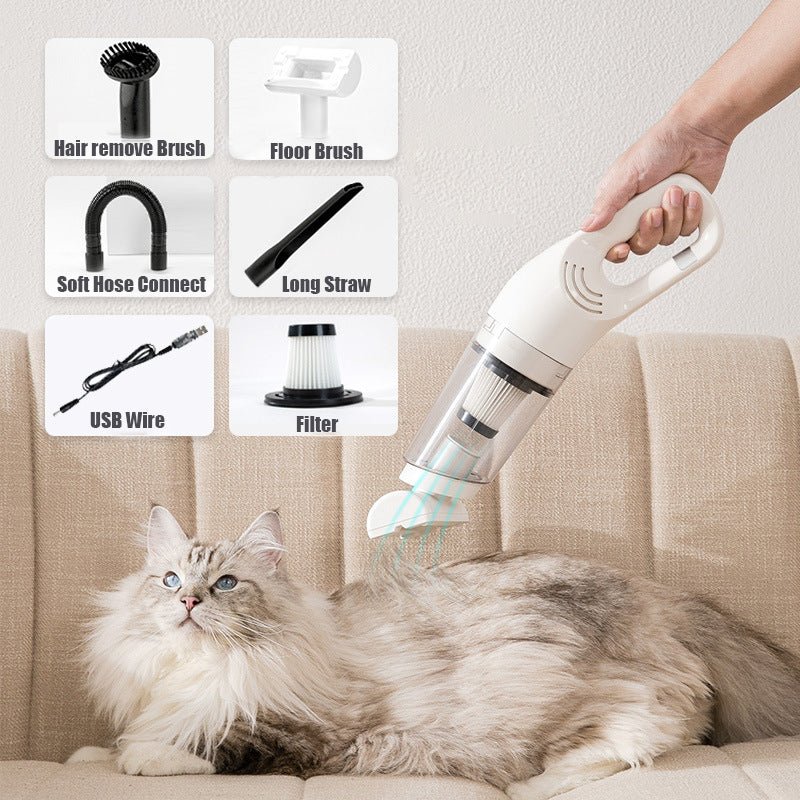 Hair remove Brush

Floor Brush

Soft Hose Connect

Long Straw

USB Wire

Filter