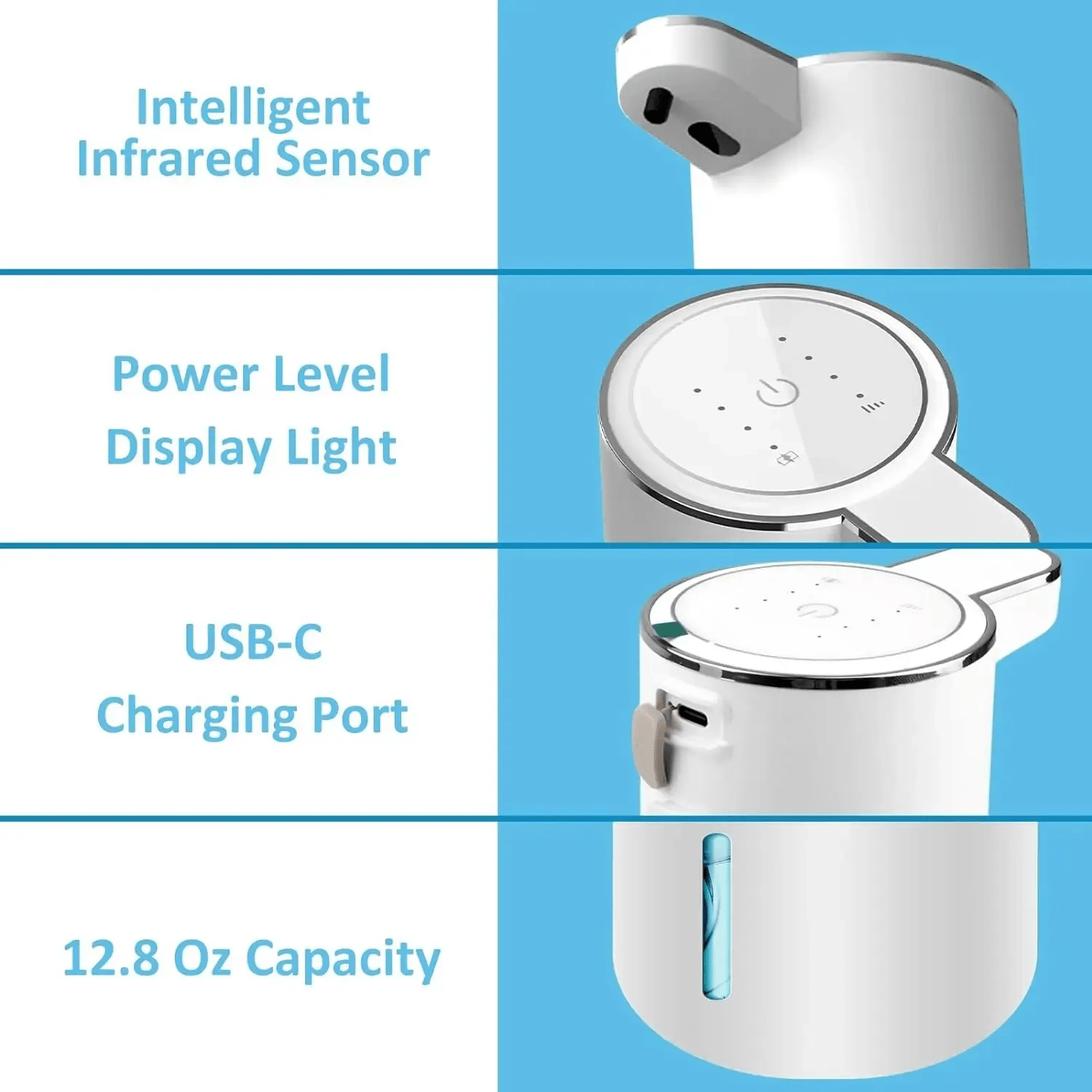 Intelligent
Infrared Sensor

Power Level
Display Light

USB-C
Charging Port

12.8 Oz Capacity