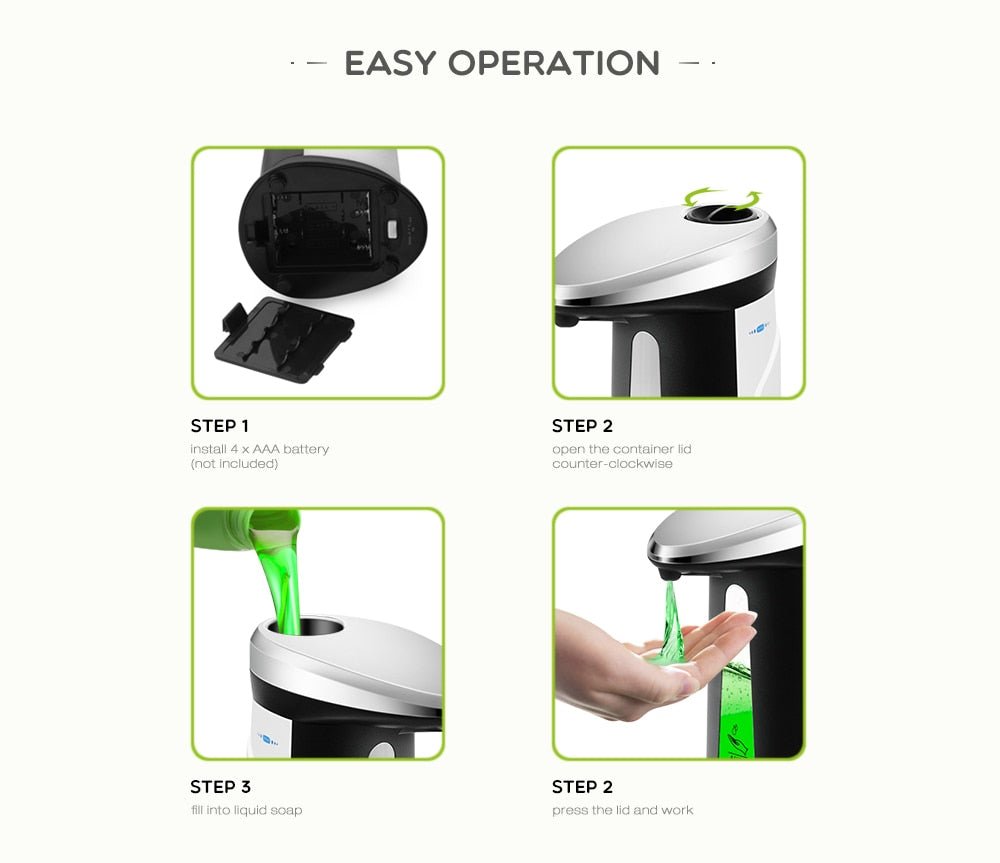 EASY OPERATION

STEP 1
install 4 x AAA battery (not included)

STEP 2
open the container lid counter-clockwise

STEP 3
fill into liquid soap

STEP 2
press the lid and work